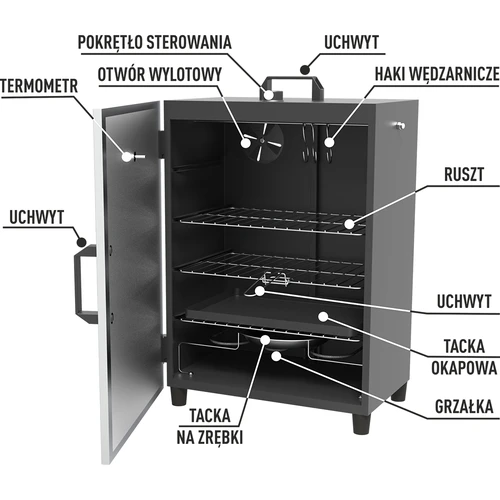 POKRĘTŁO STEROWANIA
UCHWYT
OTWÓR WYLOTOWY
HAKI WĘDZARNICZE
TERMOMETR
RUSZT
UCHWYT
UCHWYT
TACKA OKAPOWA
GRZAŁKA
TACKA NA ZRĘBKI