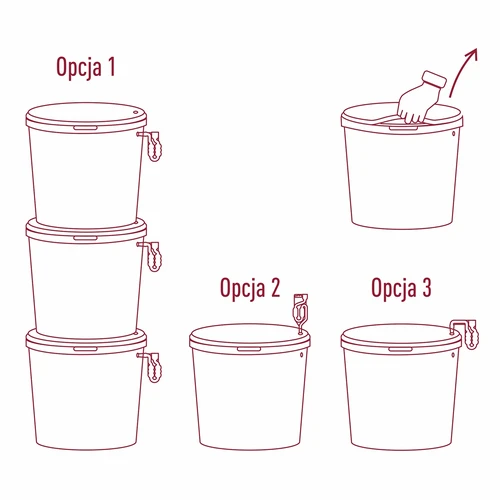 Opcja 1

Opcja 2

Opcja 3