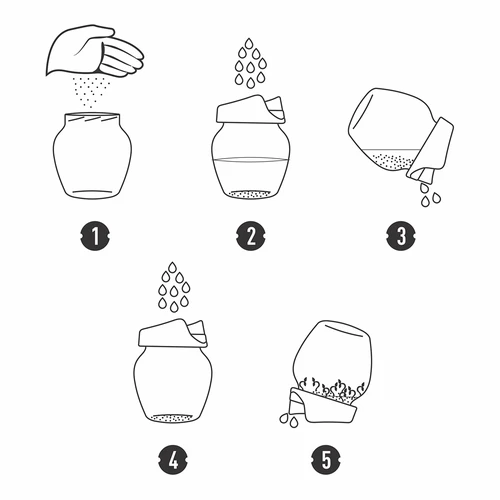 1

2

3

4

5